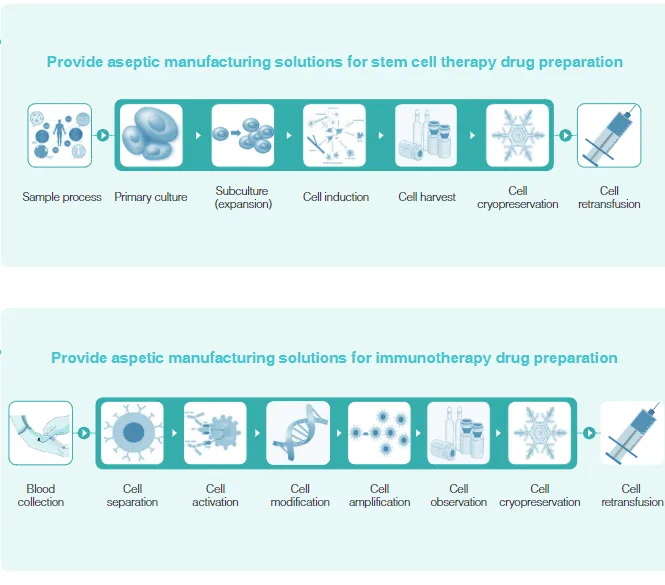 Provide aseptic manufacturing solutions for stem cell therapy drug preparation

Sample process

Primary culture

Subculture (expansion)

Cell induction

Cell harvest

Cell cryopreservation

Cell retransfusion

Provide aspetic manufacturing solutions for immunotherapy drug preparation

Blood collection

Cell separation

Cell activation

Cell modification

Cell amplification

Cell observation

Cell cryopreservation

Cell retransfusion