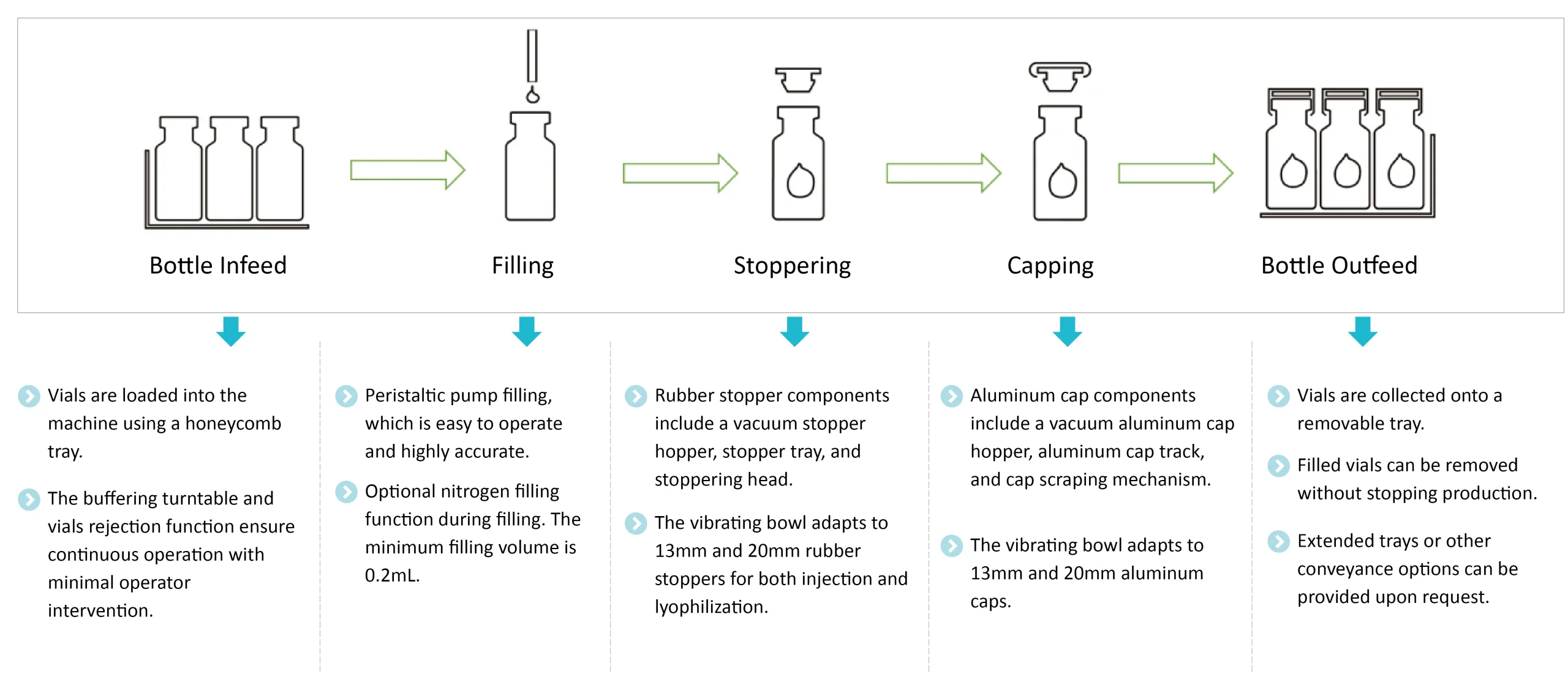 Bottle Infeed

Filling

Stoppering

Capping

Bottle Outfeed

Vials are loaded into the machine using a honeycomb tray.

The buffering turntable and vials rejection function ensure continuous operation with minimal operator intervention.

Peristaltic pump filling, which is easy to operate and highly accurate.

Optional nitrogen filling function during filling. The minimum filling volume is 0.2mL.

Rubber stopper components include a vacuum stopper hopper, stopper tray, and stoppering head.

The vibrating bowl adapts to 13mm and 20mm rubber stoppers for both injection and lyophilization.

Aluminum cap components include a vacuum aluminum cap hopper, aluminum cap track, and cap scraping mechanism.

The vibrating bowl adapts to 13mm and 20mm aluminum caps.

Vials are collected onto a removable tray.

Filled vials can be removed without stopping production.

Extended trays or other conveyance options can be provided upon request.